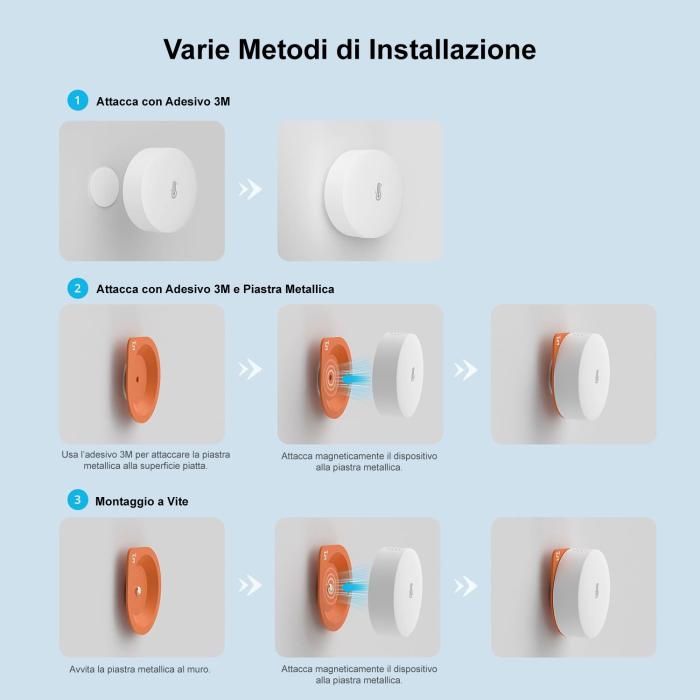 Varie Metodi di Installazione

1 Attacca con Adesivo 3M

2 Attacca con Adesivo 3M e Piastra Metallica

Usa l'adesivo 3M per attaccare la piastra metallica alla superficie piatta.

Attacca magneticamente il dispositivo alla piastra metallica.

3 Montaggio a Vite

Avvita la piastra metallica al muro.

Attacca magneticamente il dispositivo alla piastra metallica.