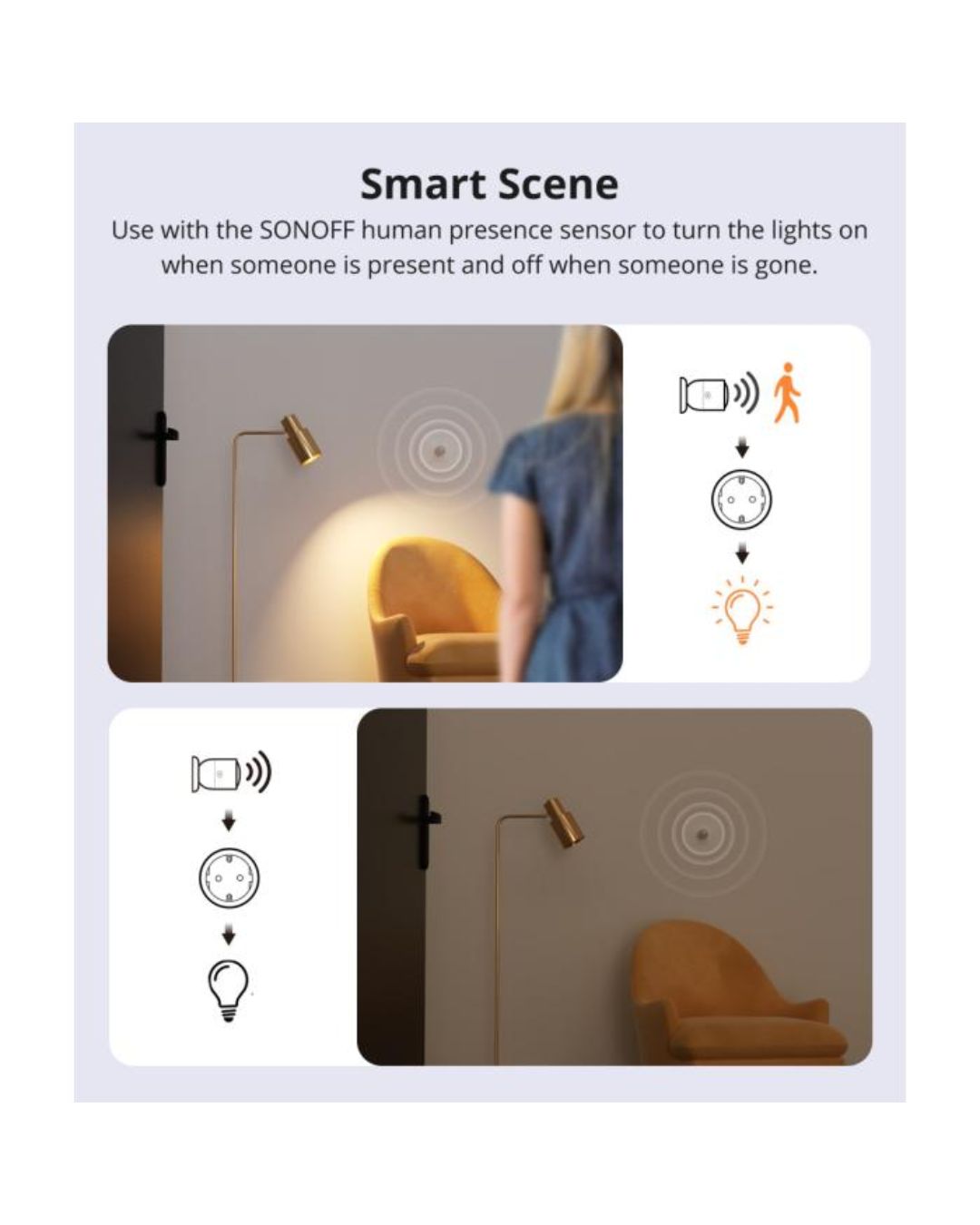 Smart Scene

Use with the SONOFF human presence sensor to turn the lights on when someone is present and off when someone is gone.